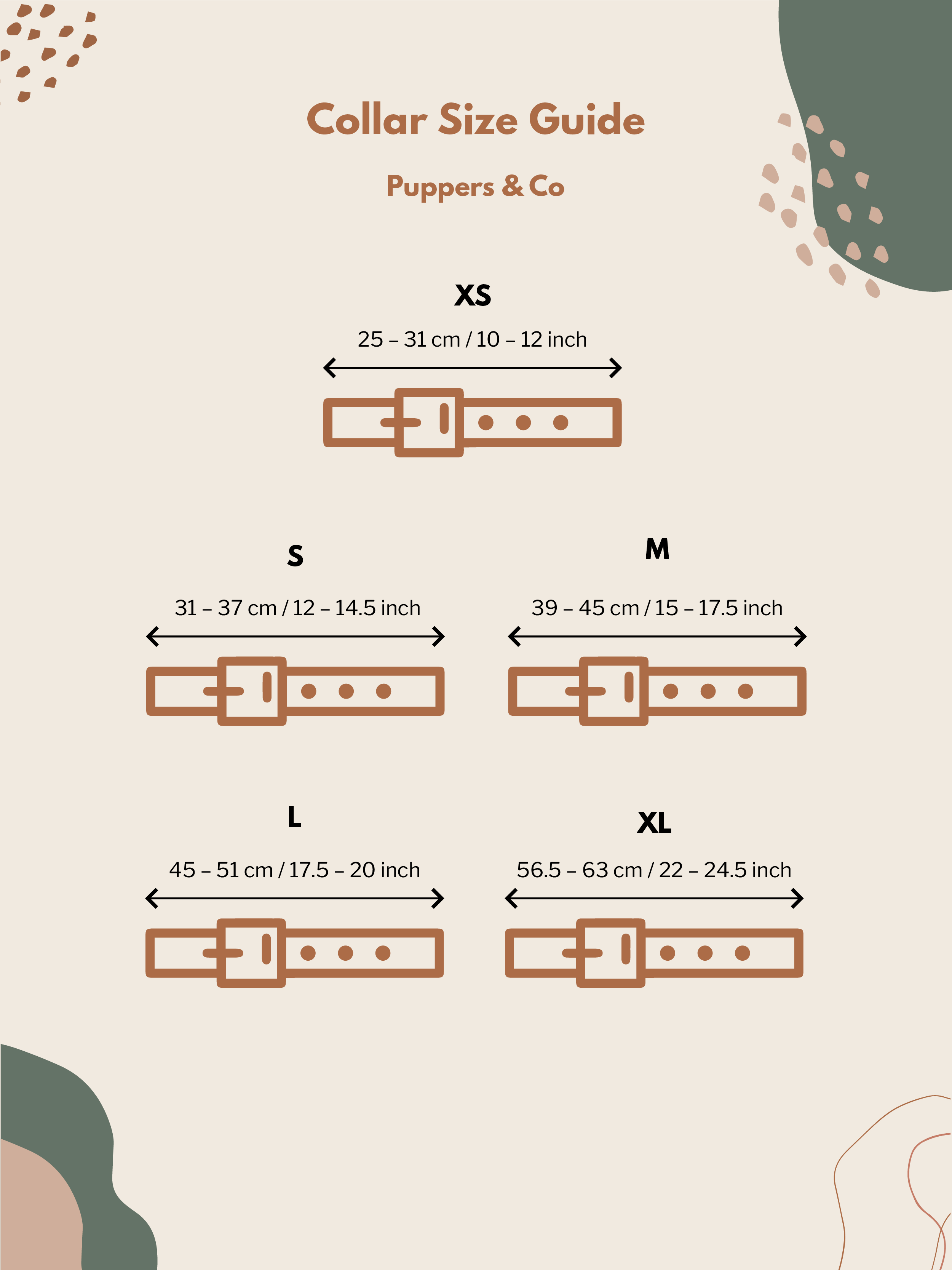 Collar Size Guide

Puppers & Co

XS

25 – 31 cm / 10 – 12 inch

S

31 – 37 cm / 12 – 14.5 inch

M

39 – 45 cm / 15 – 17.5 inch

L

45 – 51 cm / 17.5 – 20 inch

XL

56.5 – 63 cm / 22 – 24.5 inch